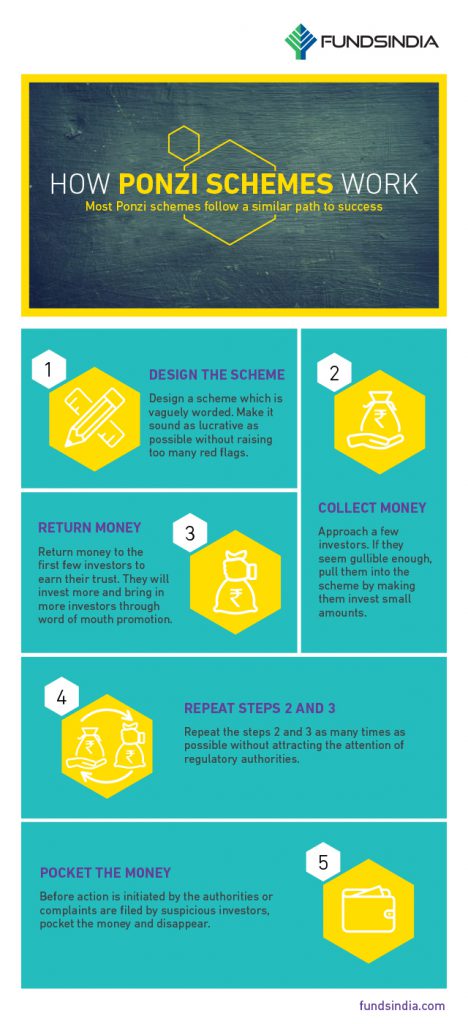 FUNDSINDIA

HOW PONZI SCHEMES WORK

Most Ponzi schemes follow a similar path to success

1

DESIGN THE SCHEME

Design a scheme which is vaguely worded. Make it sound as lucrative as possible without raising too many red flags.

2

₹

COLLECT MONEY

Approach a few investors. If they seem gullible enough, pull them into the scheme by making them invest small amounts.

RETURN MONEY

Return money to the first few investors to earn their trust. They will invest more and bring in more investors through word of mouth promotion.

3

₹

4

₹ ₹

REPEAT STEPS 2 AND 3

Repeat the steps 2 and 3 as many times as possible without attracting the attention of regulatory authorities.

POCKET THE MONEY

Before action is initiated by the authorities or complaints are filed by suspicious investors, pocket the money and disappear.

5

fundsindia.com